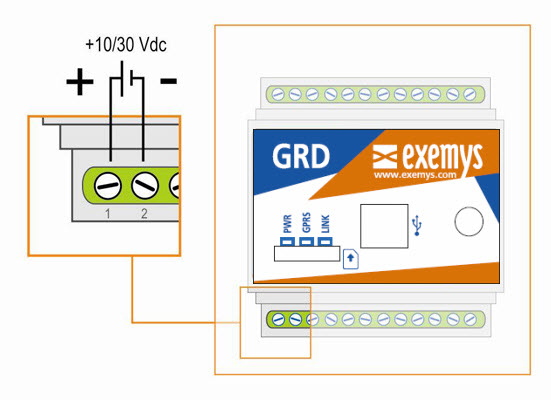 +10/30 Vdc

+

-

1 2

GRD

exemys

www.exemys.com

PWR GPRS LINK