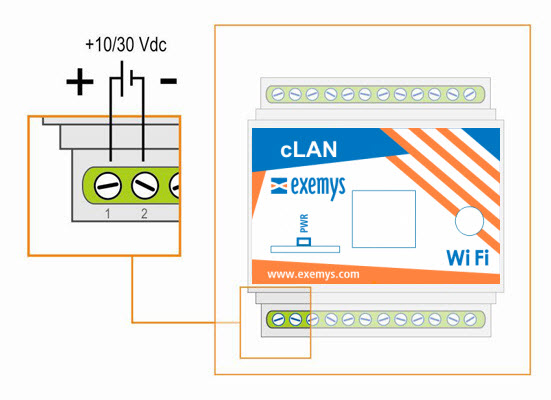 +10/30 Vdc

+

-

1 2

cLAN

exemys

PWR

Wi Fi

www.exemys.com